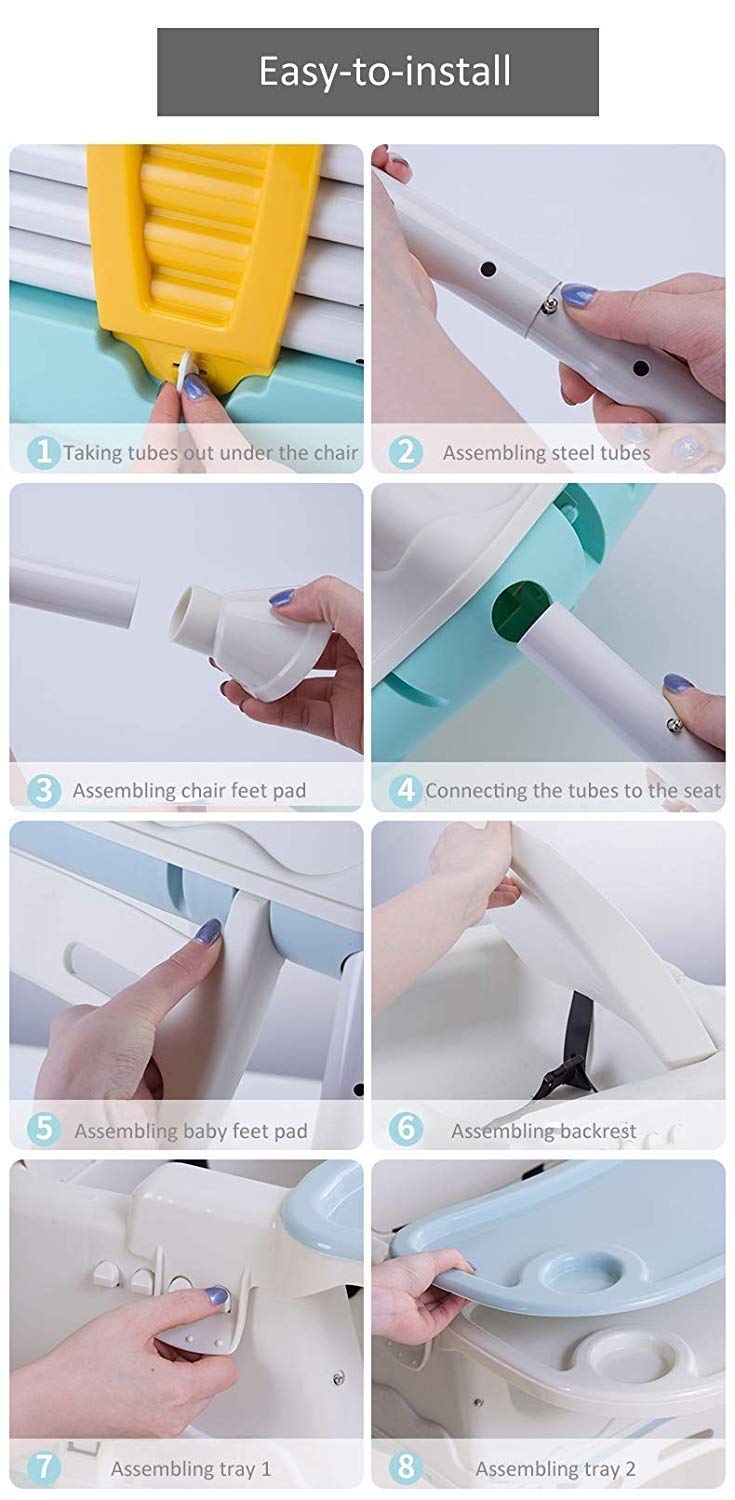 Easy-to-install

1 Taking tubes out under the chair

2 Assembling steel tubes

3 Assembling chair feet pad

4 Connecting the tubes to the seat

5 Assembling baby feet pad

6 Assembling backrest

7 Assembling tray 1

8 Assembling tray 2