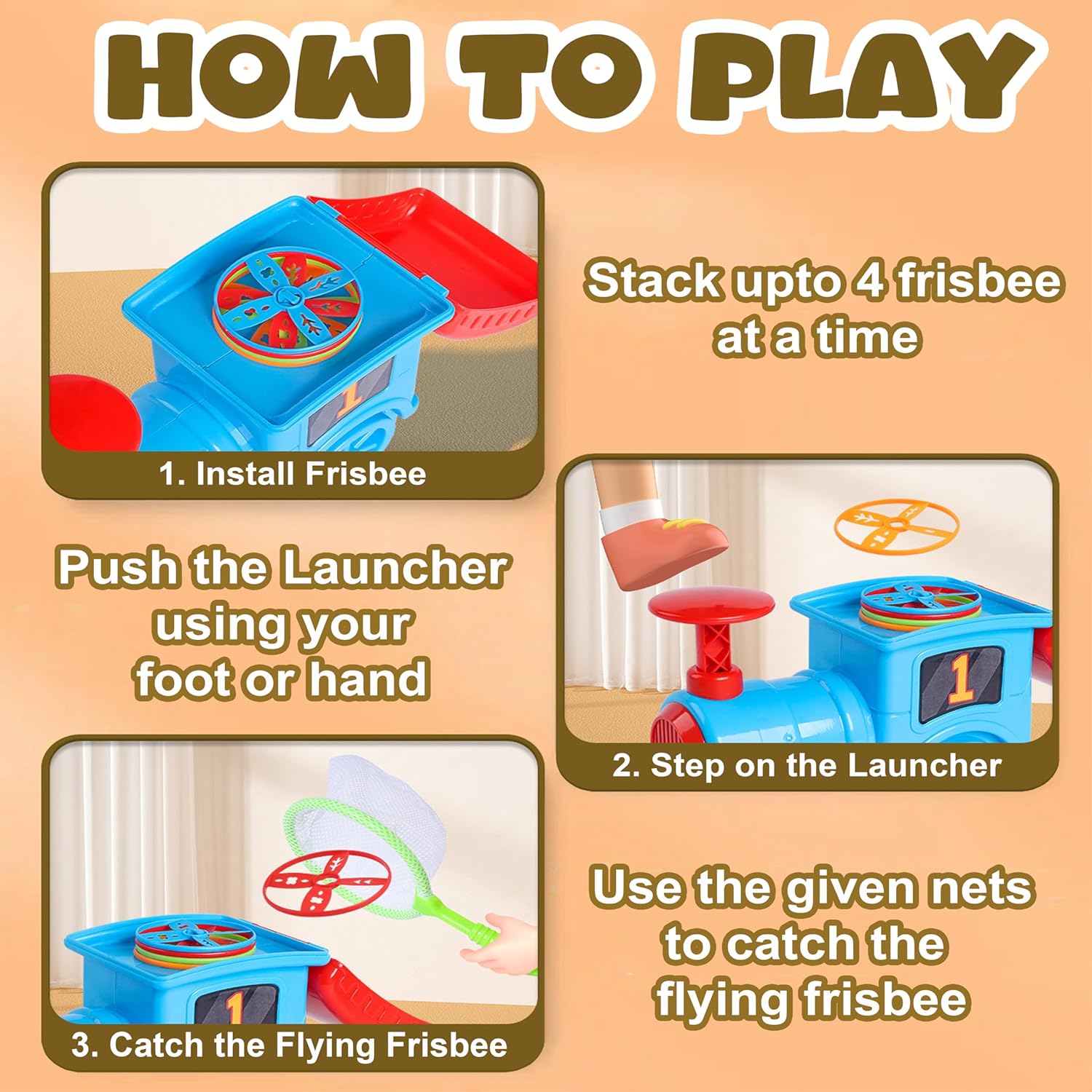 HOW TO PLAY

1. Install Frisbee

Stack upto 4 frisbee at a time

Push the Launcher using your foot or hand

1

2. Step on the Launcher

1

3. Catch the Flying Frisbee

Use the given nets to catch the flying frisbee