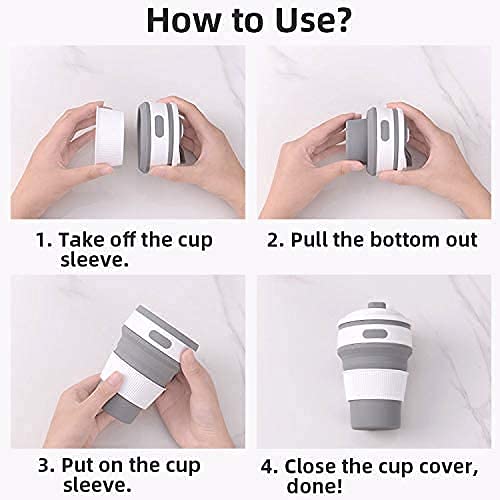 How to Use?

1. Take off the cup sleeve.

2. Pull the bottom out

3. Put on the cup sleeve.

4. Close the cup cover, done!