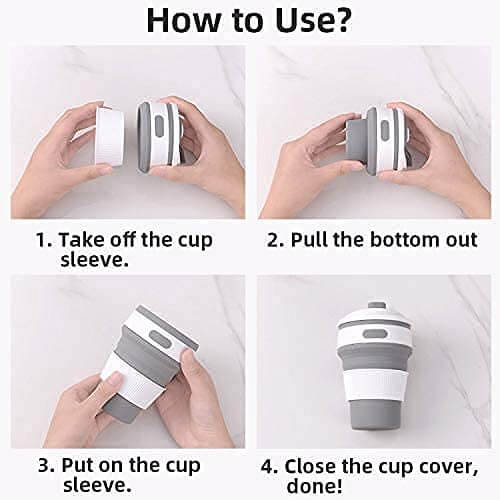 How to Use?

1. Take off the cup sleeve.

2. Pull the bottom out

3. Put on the cup sleeve.

4. Close the cup cover, done!