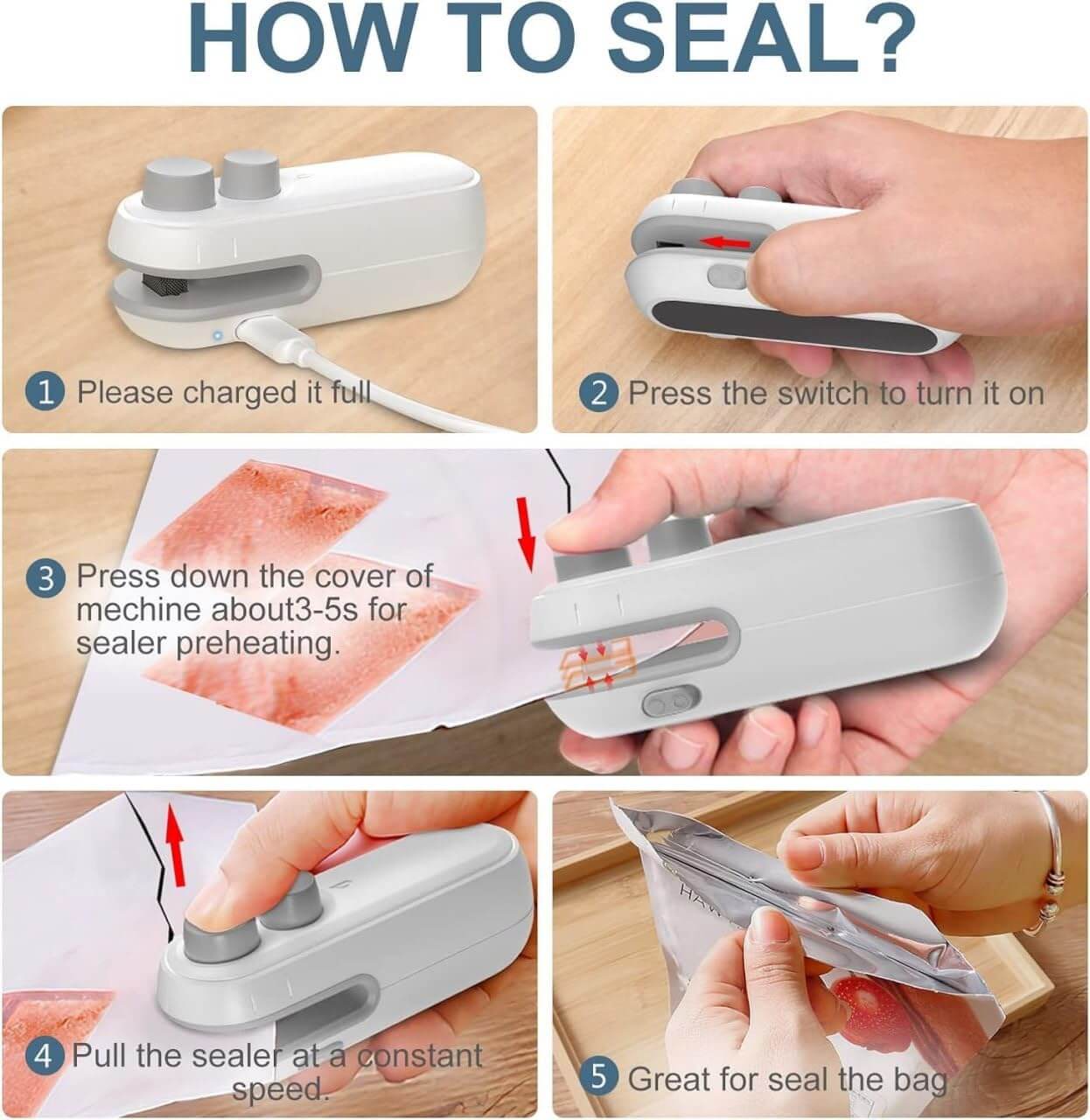 HOW TO SEAL?

1 Please charged it full

2 Press the switch to turn it on

3 Press down the cover of mechine about3-5s for sealer preheating.

4 Pull the sealer at a constant speed.

5 Great for seal the bag

HAW