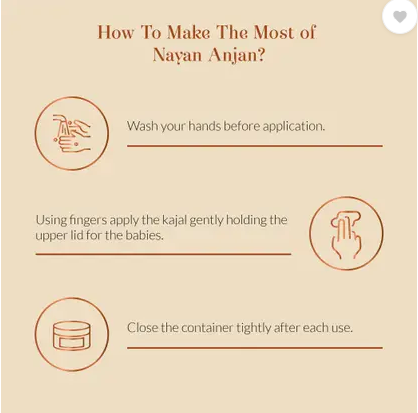 How To Make The Most of Nayan Anjan?

Wash your hands before application.

Using fingers apply the kajal gently holding the upper lid for the babies.

Close the container tightly after each use.