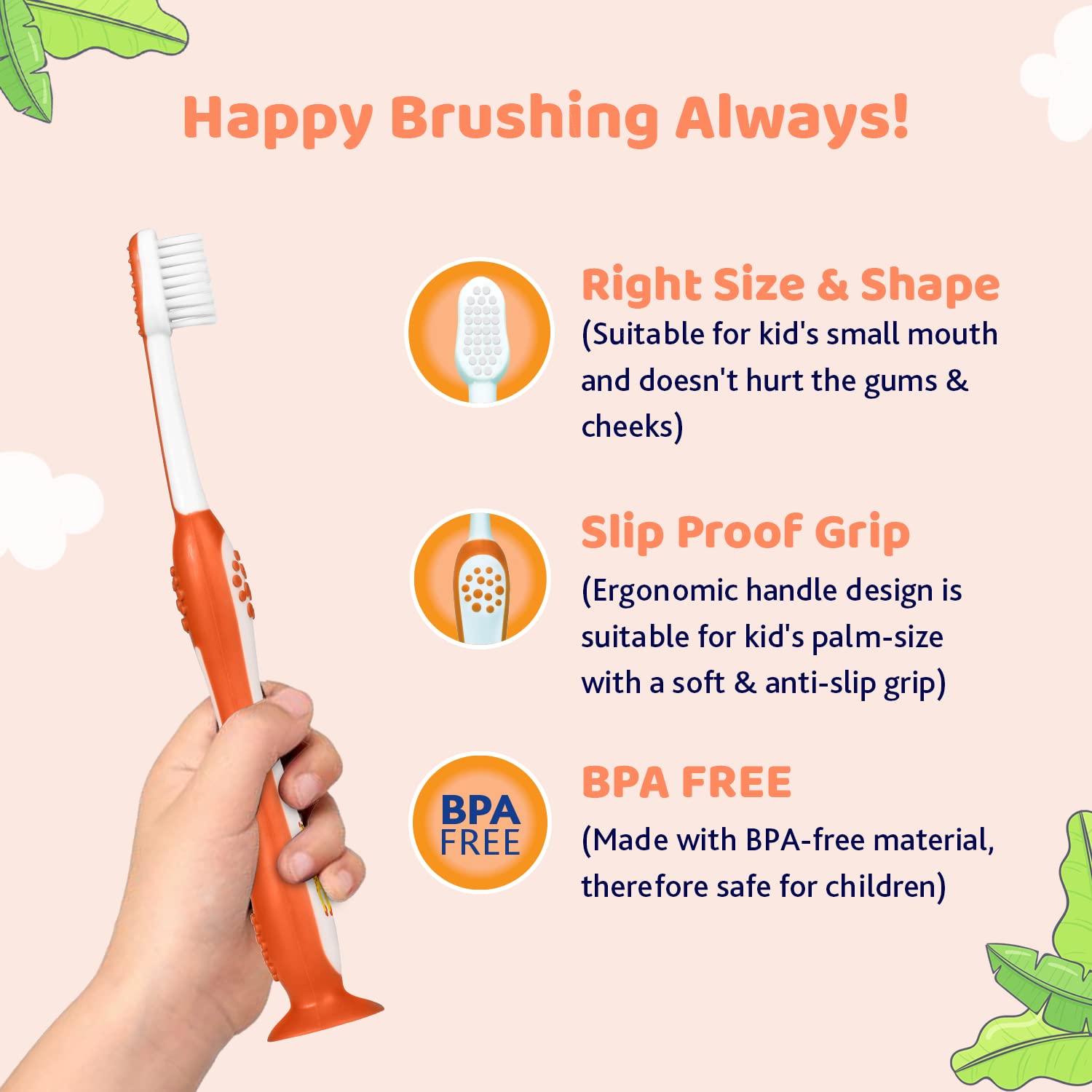 Happy Brushing Always!

Right Size & Shape
(Suitable for kid's small mouth and doesn't hurt the gums & cheeks)

Slip Proof Grip
(Ergonomic handle design is suitable for kid's palm-size with a soft & anti-slip grip)

BPA FREE

BPA FREE
(Made with BPA-free material, therefore safe for children)